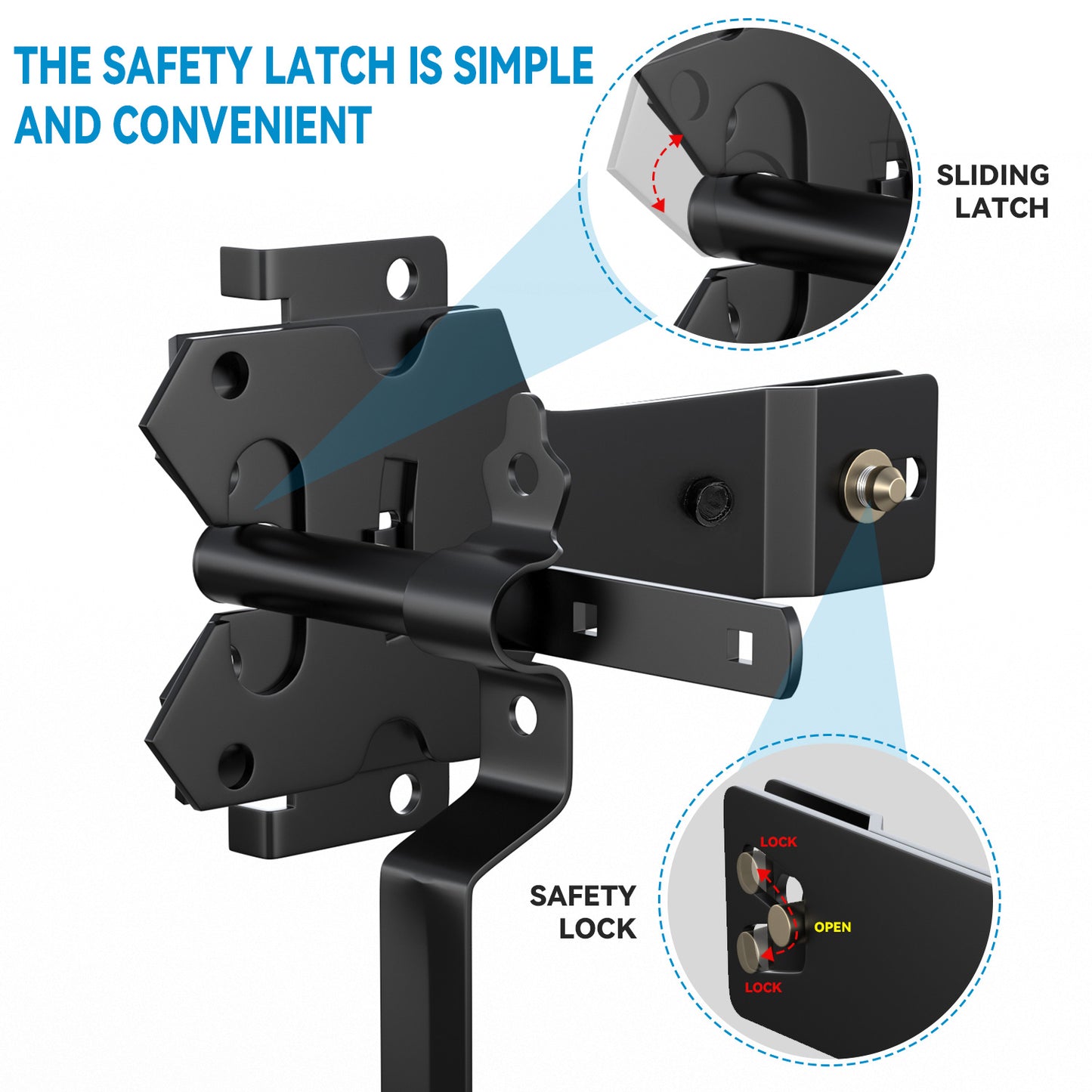 THE SAFETY LATCH IS SIMPLE AND CONVENIENT

SLIDING LATCH

SAFETY LOCK

LOCK

OPEN

LOCK