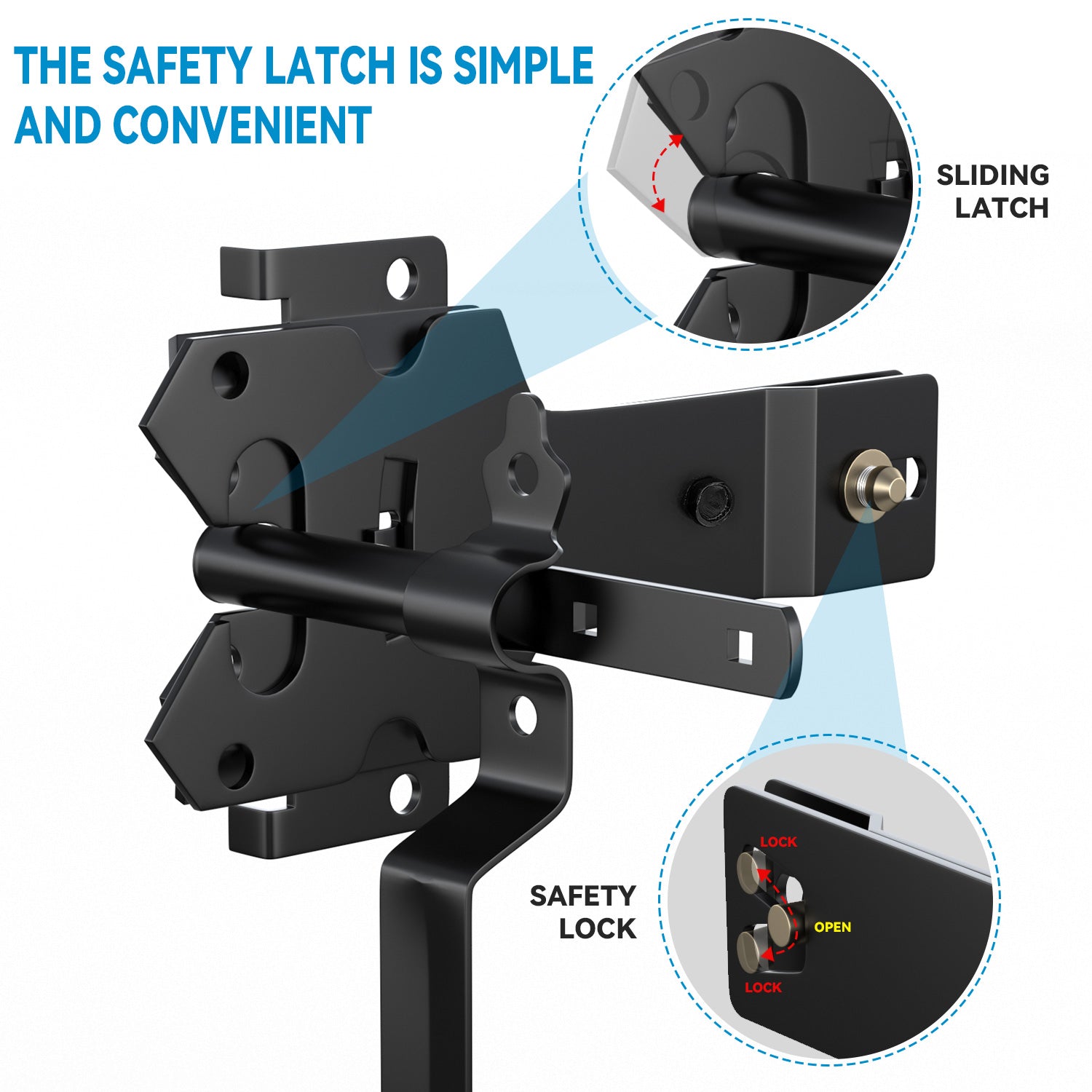 THE SAFETY LATCH IS SIMPLE AND CONVENIENT

SLIDING LATCH

SAFETY LOCK

LOCK

OPEN

LOCK